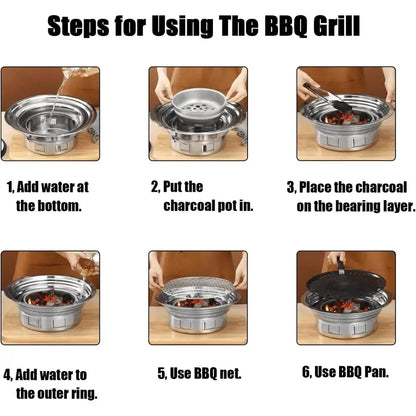 Steps for Using The BBQ Grill

1, Add water at the bottom.

2, Put the charcoal pot in.

3, Place the charcoal on the bearing layer.

4, Add water to the outer ring.

5, Use BBQ net.

6, Use BBQ Pan.