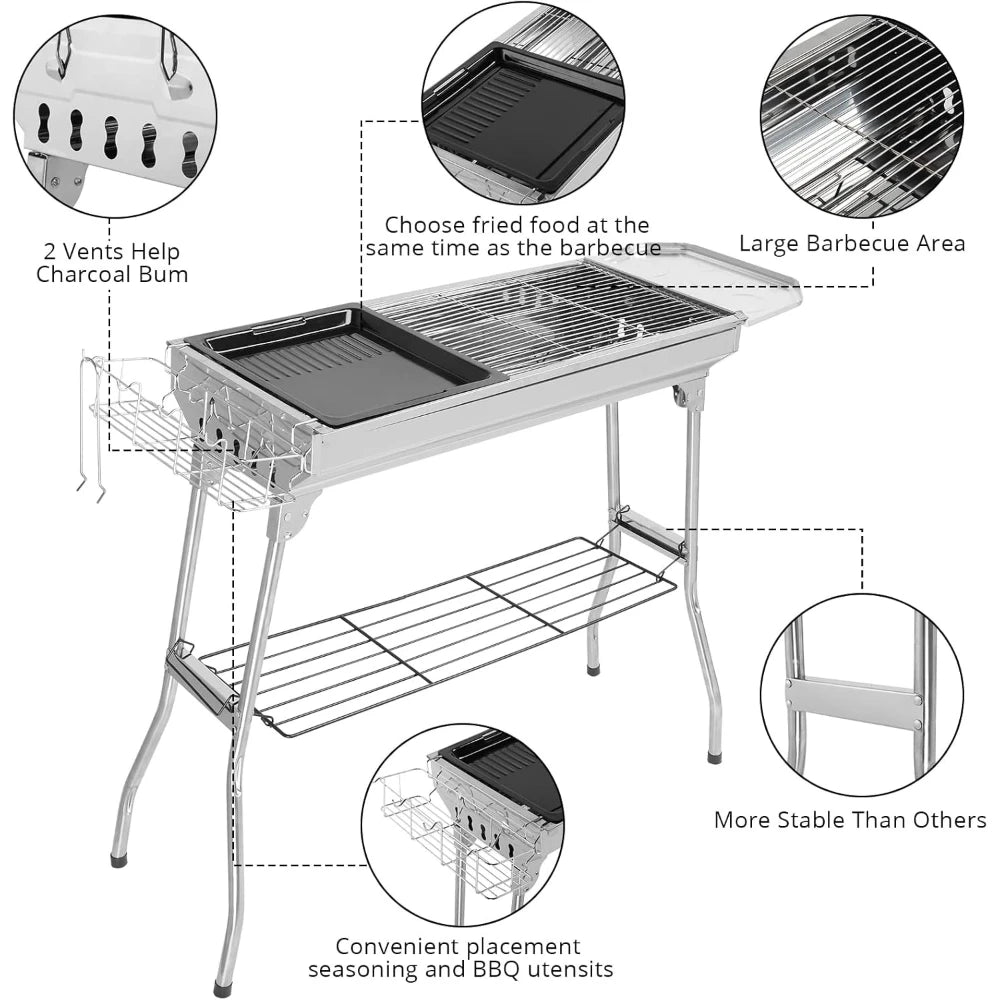 2 Vents Help Charcoal Bum

Choose fried food at the same time as the barbecue

Large Barbecue Area

More Stable Than Others

Convenient placement seasoning and BBQ utensits