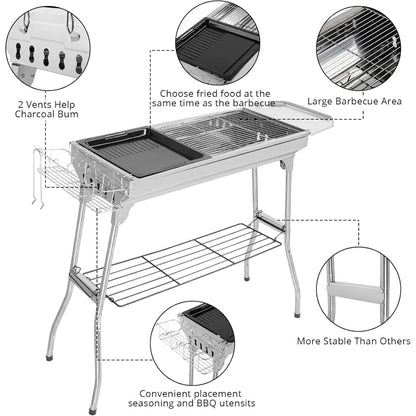 2 Vents Help Charcoal Bum

Choose fried food at the same time as the barbecue

Large Barbecue Area

More Stable Than Others

Convenient placement seasoning and BBQ utensits